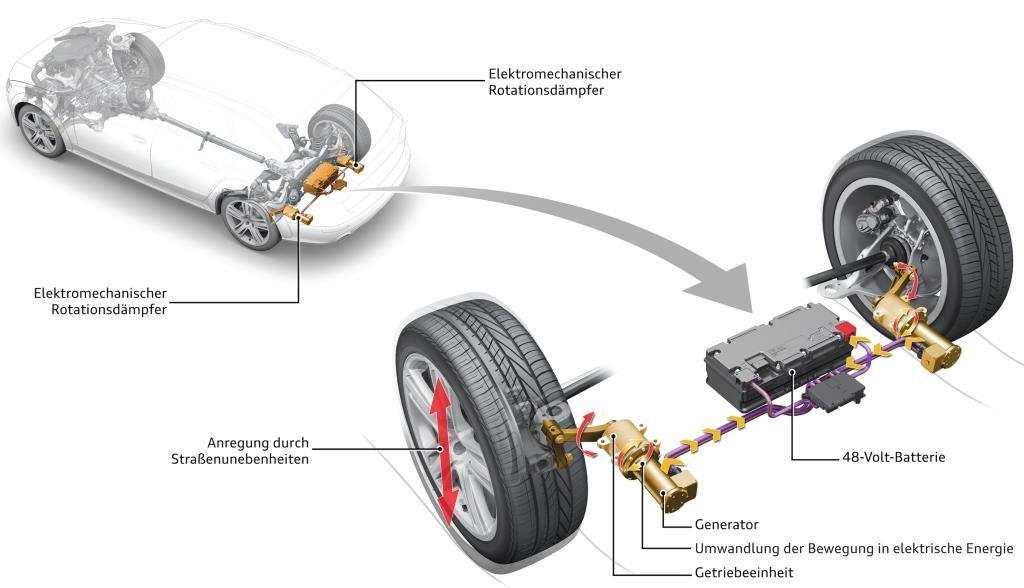 Elektromechanischer Rotationsdämpfer

Elektromechanischer Rotationsdämpfer

Anregung durch Straßenunebenheiten

48-Volt-Batterie

Generator

Umwandlung der Bewegung in elektrische Energie

Getriebeeinheit